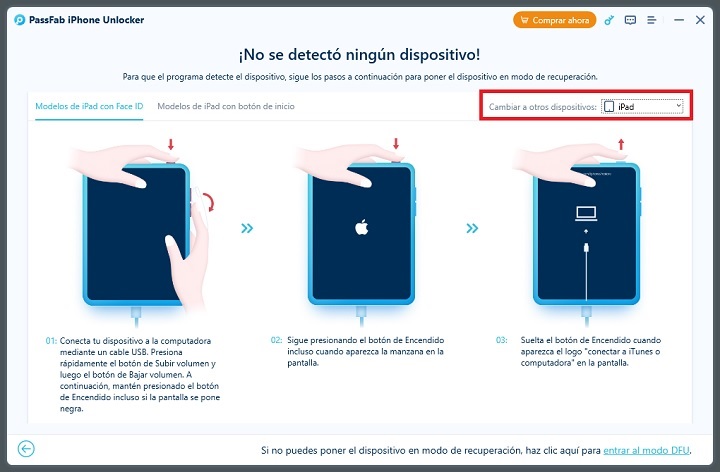 PassFab iPhone Unlocker

Comprar ahora

¡No se detectó ningún dispositivo!

Para que el programa detecte el dispositivo, sigue los pasos a continuación para poner el dispositivo en modo de recuperación.

Modelos de iPad con Face ID

Modelos de iPad con botón de inicio

Cambiar a otros dispositivos: iPad

01: Conecta tu dispositivo a la computadora mediante un cable USB. Presiona rápidamente el botón de Subir volumen y luego el botón de Bajar volumen. A continuación, mantén presionado el botón de Encendido incluso si la pantalla se pone negra.

02: Sigue presionando el botón de Encendido incluso cuando aparezca la manzana en la pantalla.

03: Suelta el botón de Encendido cuando aparezca el logo "conectar a iTunes o computadora" en la pantalla.

Si no puedes poner el dispositivo en modo de recuperación, haz clic aquí para entrar al modo DFU.