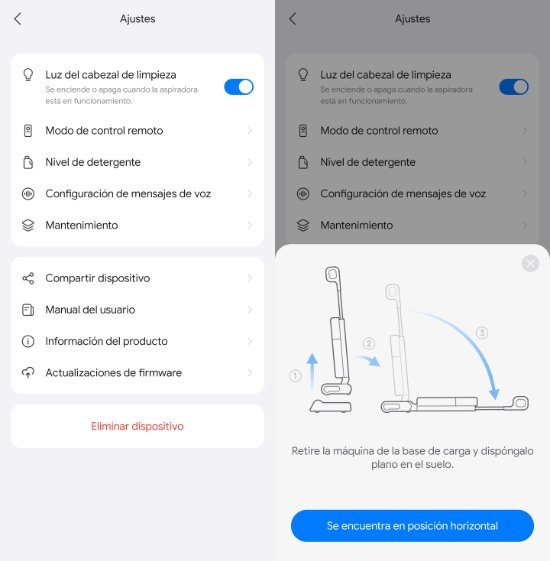 Ajustes

Luz del cabezal de limpieza
Se enciende o apaga cuando la aspiradora está en funcionamiento.

Modo de control remoto

Nivel de detergente

Configuración de mensajes de voz

Mantenimiento

Compartir dispositivo

Manual del usuario

Información del producto

Actualizaciones de firmware

Eliminar dispositivo

Ajustes

Luz del cabezal de limpieza
Se enciende o apaga cuando la aspiradora está en funcionamiento.

Modo de control remoto

Nivel de detergente

Configuración de mensajes de voz

Mantenimiento

1
2
3

Retire la máquina de la base de carga y dispóngalo plano en el suelo.

Se encuentra en posición horizontal